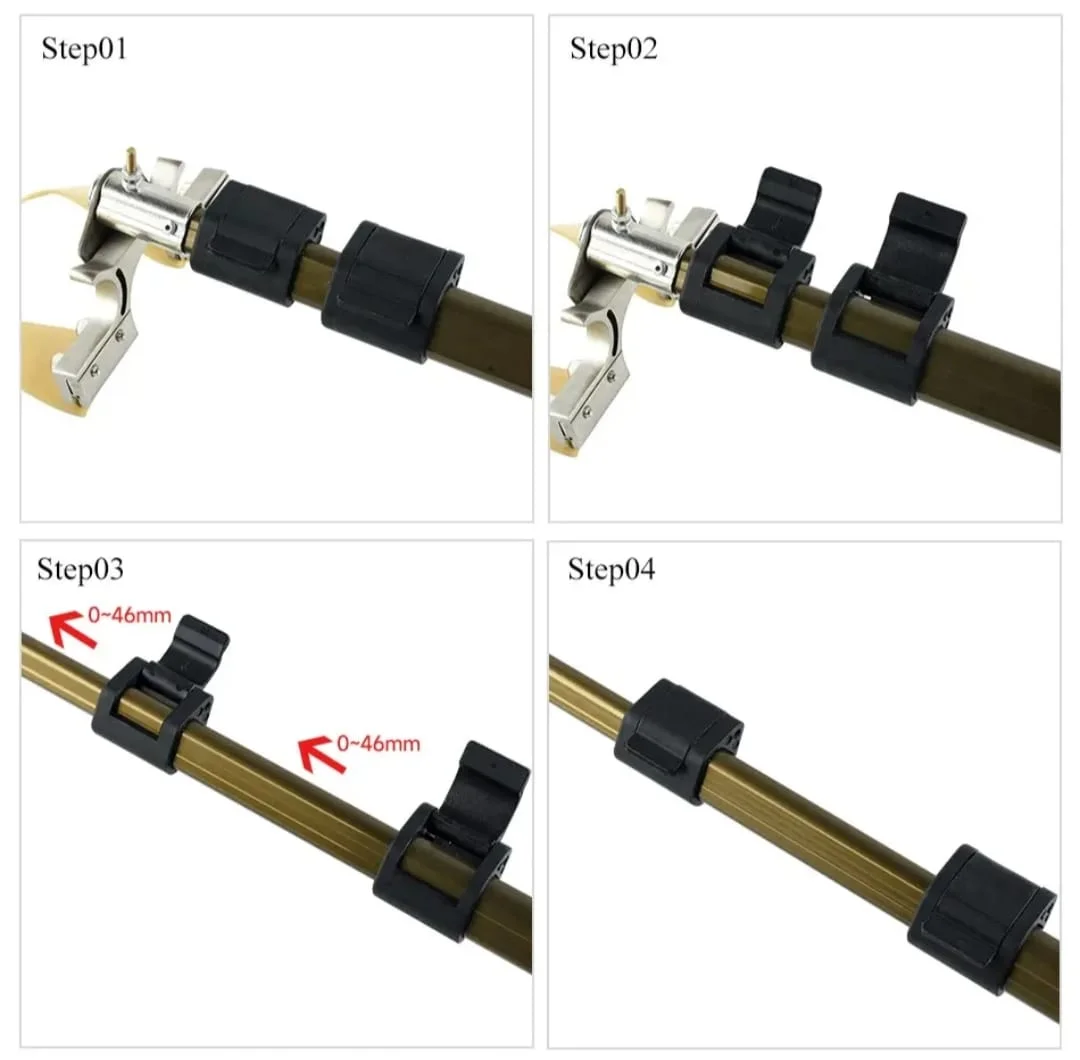 Step01

Step02

Step03

0~46mm

0~46mm

Step04